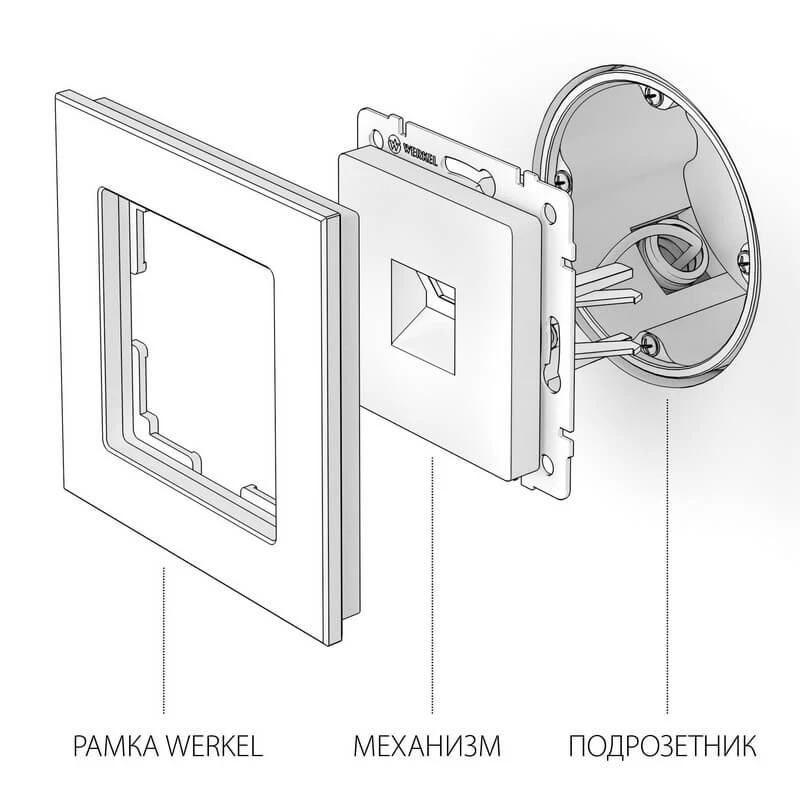 WERKEL

РАМКА WERKEL

МЕХАНИЗМ

ПОДРОЗЕТНИК