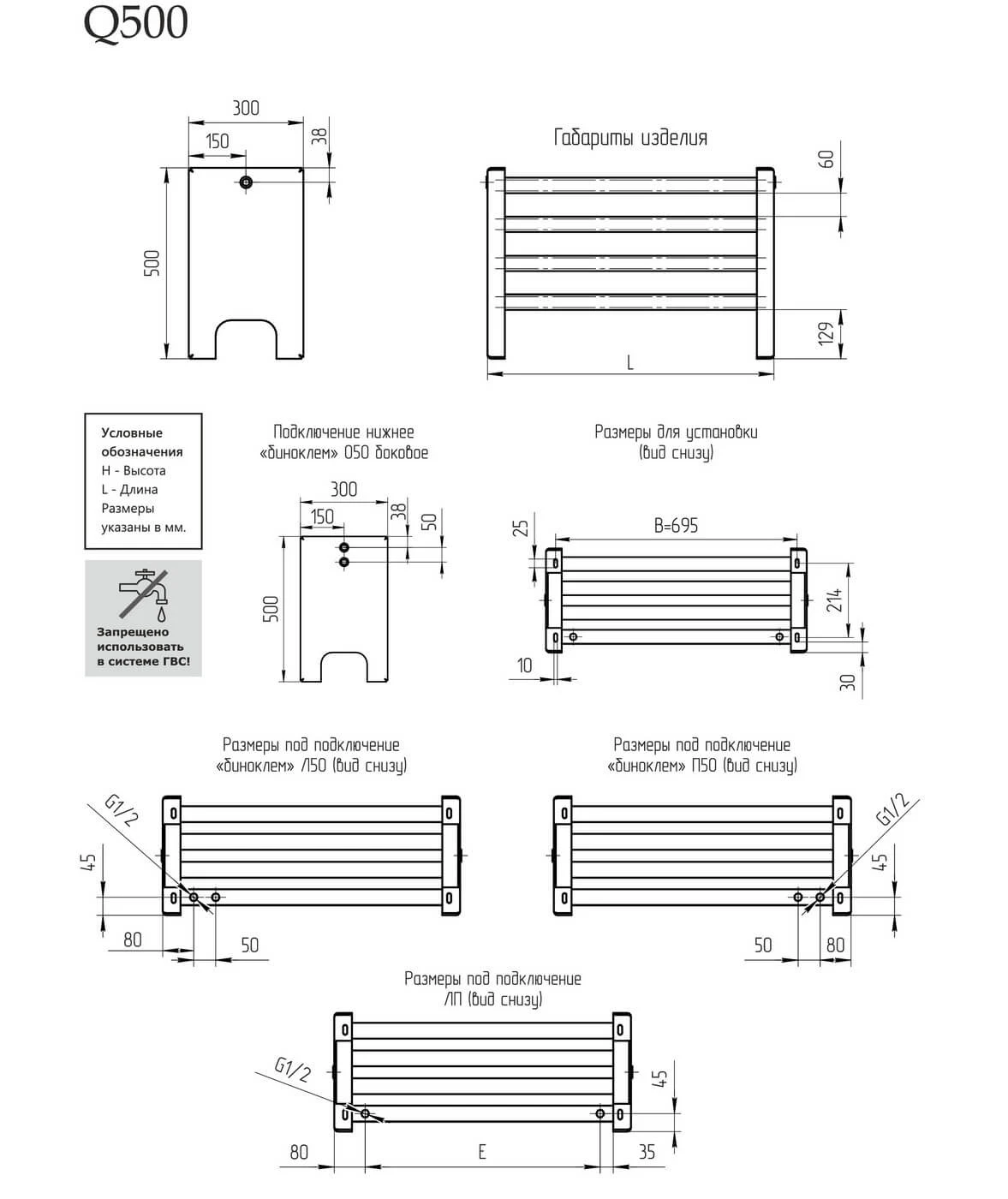 Q500

300
150
38
500

Габариты изделия
60
129
L

Условные обозначения
H - Высота
L - Длина
Размеры указаны в мм.

Запрещено использовать в системе ГВС!

Подключение нижнее «биноклем» О50 боковое
300
150
38
50
500

Размеры для установки (вид снизу)
25
B=695
214
10
30

Размеры под подключение «биноклем» Л50 (вид снизу)
G1/2
45
80
50

Размеры под подключение «биноклем» П50 (вид снизу)
G1/2
45
50
80

Размеры под подключение ЛП (вид снизу)
G1/2
45
80
E
35