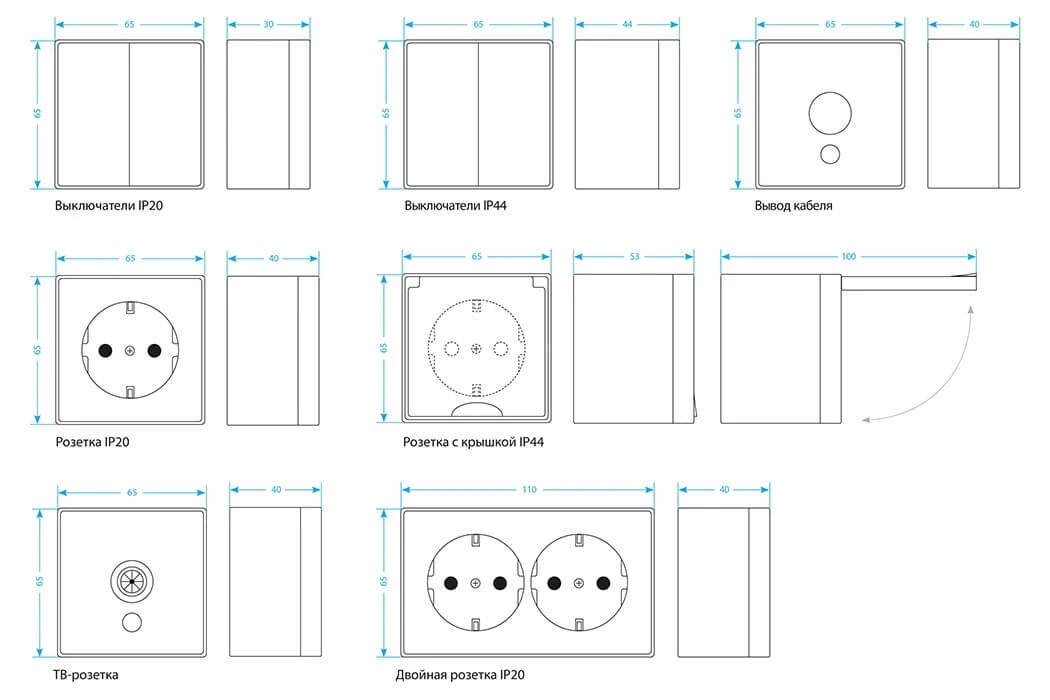 65
30
65
Выключатели IP20

65
44
65
Выключатели IP44

65
40
65
Вывод кабеля

65
40
65
Розетка IP20

65
53
100
65
Розетка с крышкой IP44

65
40
65
ТВ-розетка

110
40
65
Двойная розетка IP20